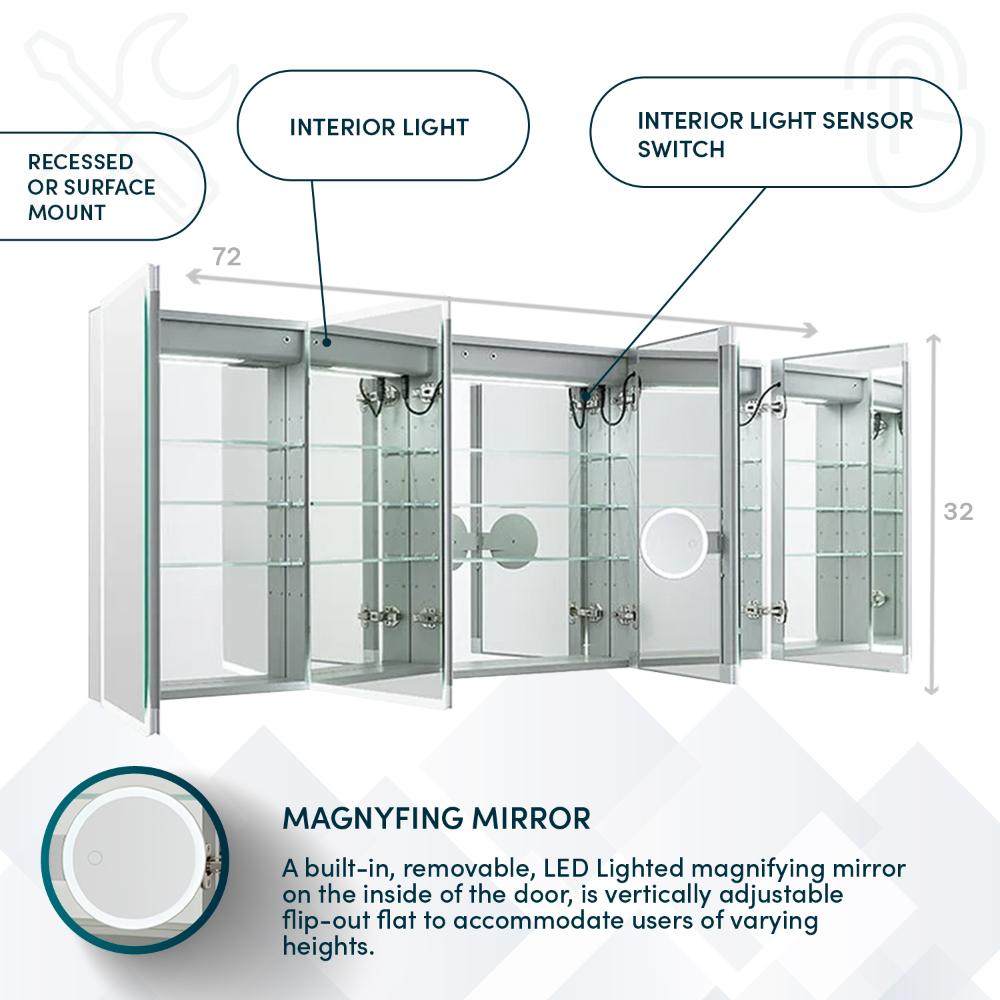 RECESSED OR SURFACE MOUNT

INTERIOR LIGHT

INTERIOR LIGHT SENSOR SWITCH

72

32

MAGNYFING MIRROR

A built-in, removable, LED Lighted magnifying mirror on the inside of the door, is vertically adjustable flip-out flat to accommodate users of varying heights.