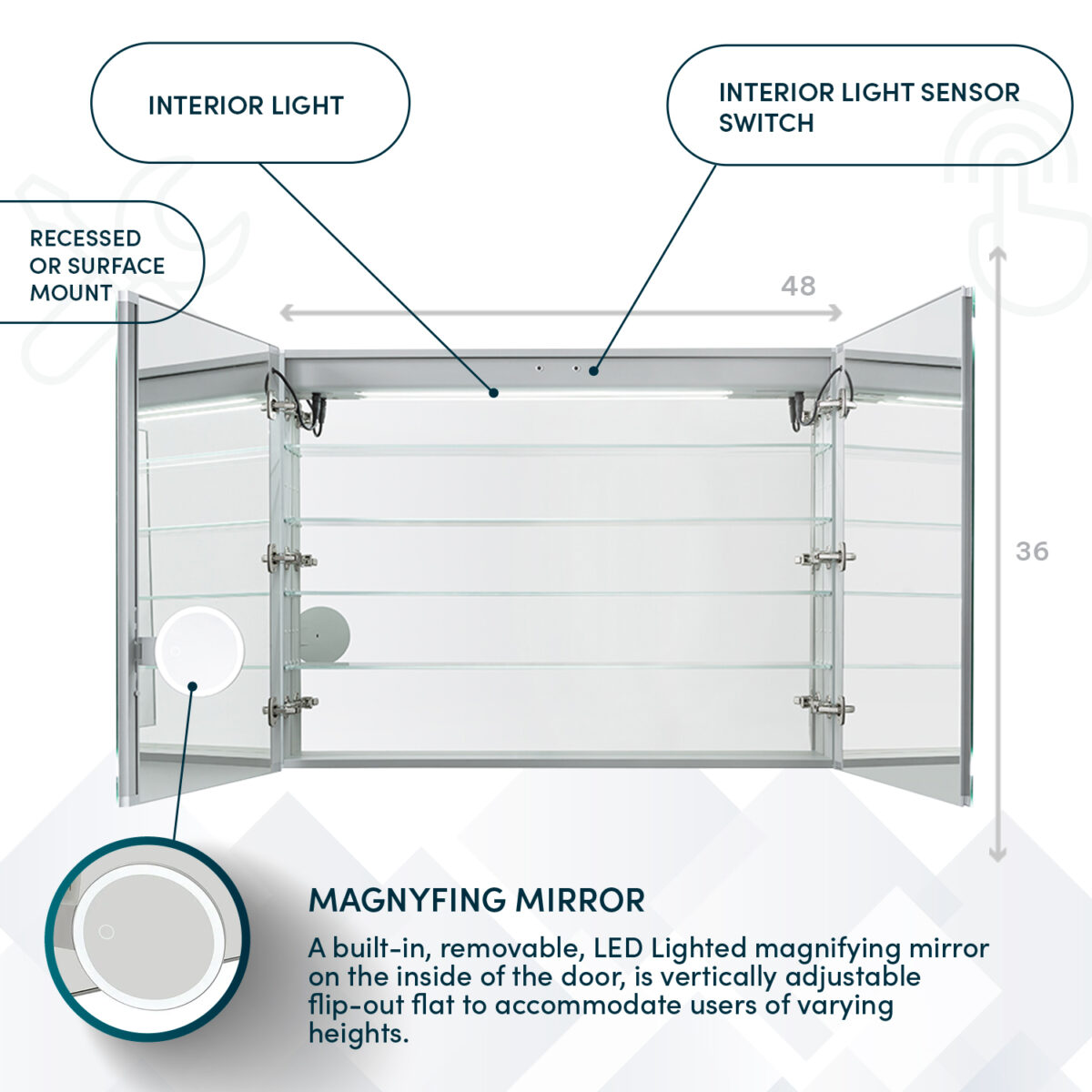 INTERIOR LIGHT

INTERIOR LIGHT SENSOR SWITCH

RECESSED OR SURFACE MOUNT

48

36

MAGNYFING MIRROR

A built-in, removable, LED Lighted magnifying mirror on the inside of the door, is vertically adjustable flip-out flat to accommodate users of varying heights.